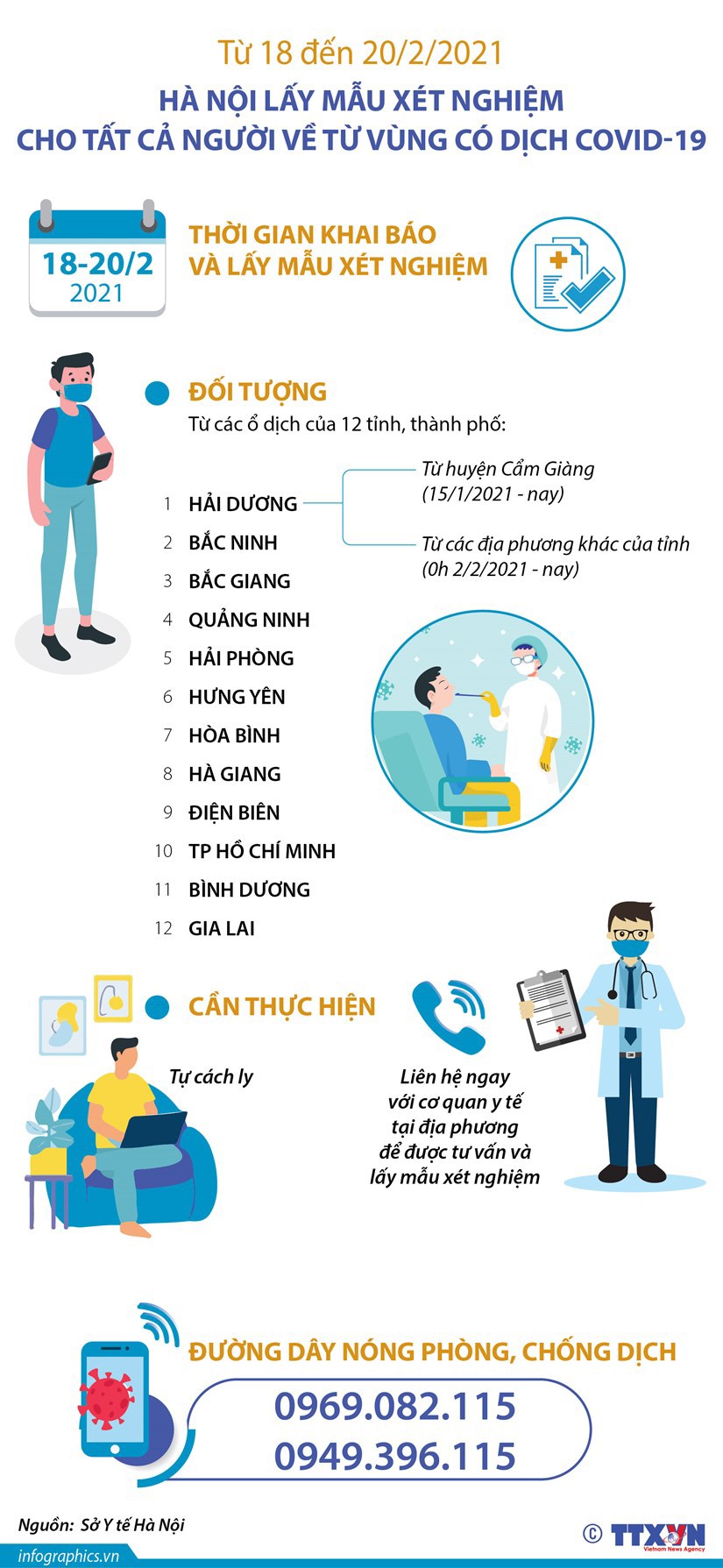 Từ 18 đến 20/2/2021

HÀ NỘI LẤY MẪU XÉT NGHIỆM CHO TẤT CẢ NGƯỜI VỀ TỪ VÙNG CÓ DỊCH COVID-19

18-20/2
2021

THỜI GIAN KHAI BÁO VÀ LẤY MẪU XÉT NGHIỆM

ĐỐI TƯỢNG

Từ các ổ dịch của 12 tỉnh, thành phố:

1 HẢI DƯƠNG

Từ huyện Cẩm Giàng (15/1/2021 - nay)

Từ các địa phương khác của tỉnh (0h 2/2/2021 - nay)

2 BẮC NINH
3 BẮC GIANG
4 QUẢNG NINH
5 HẢI PHÒNG
6 HƯNG YÊN
7 HÒA BÌNH
8 HÀ GIANG
9 ĐIỆN BIÊN
10 TP HỒ CHÍ MINH
11 BÌNH DƯƠNG
12 GIA LAI

CẦN THỰC HIỆN

Tự cách ly

Liên hệ ngay với cơ quan y tế tại địa phương để được tư vấn và lấy mẫu xét nghiệm

ĐƯỜNG DÂY NÓNG PHÒNG, CHỐNG DỊCH

0969.082.115
0949.396.115

Nguồn: Sở Y tế Hà Nội

infographics.vn

© TTXVN
Vietnam News Agency